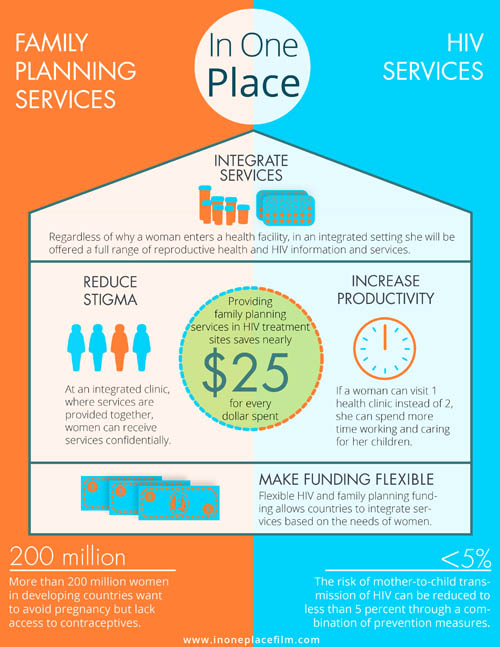 FAMILY PLANNING SERVICES

In One Place

HIV SERVICES

INTEGRATE SERVICES

Regardless of why a woman enters a health facility, in an integrated setting she will be offered a full range of reproductive health and HIV information and services.

REDUCE STIGMA

At an integrated clinic, where services are provided together, women can receive services confidentially.

Providing family planning services in HIV treatment sites saves nearly $25 for every dollar spent

INCREASE PRODUCTIVITY

If a woman can visit 1 health clinic instead of 2, she can spend more time working and caring for her children.

MAKE FUNDING FLEXIBLE

Flexible HIV and family planning funding allows countries to integrate services based on the needs of women.

200 million

More than 200 million women in developing countries want to avoid pregnancy but lack access to contraceptives.

<5%

The risk of mother-to-child transmission of HIV can be reduced to less than 5 percent through a combination of prevention measures.

www.inoneplacefilm.com